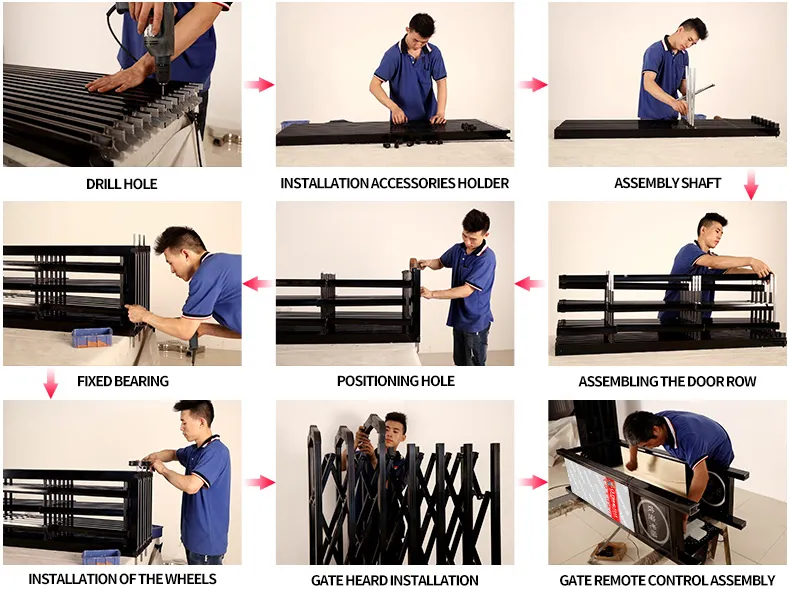 DRILL HOLE

INSTALLATION ACCESSORIES HOLDER

ASSEMBLY SHAFT

ASSEMBLING THE DOOR ROW

POSITIONING HOLE

FIXED BEARING

INSTALLATION OF THE WHEELS

GATE HEARD INSTALLATION

GATE REMOTE CONTROL ASSEMBLY