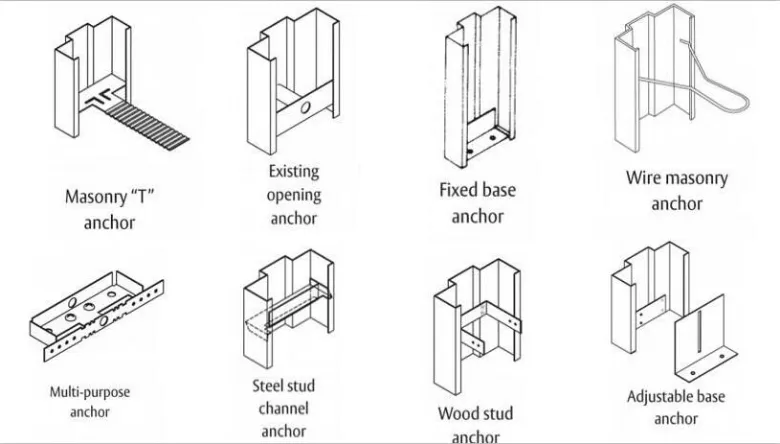 Masonry "T" anchor

Existing opening anchor

Fixed base anchor

Wire masonry anchor

Multi-purpose anchor

Steel stud channel anchor

Wood stud anchor

Adjustable base anchor