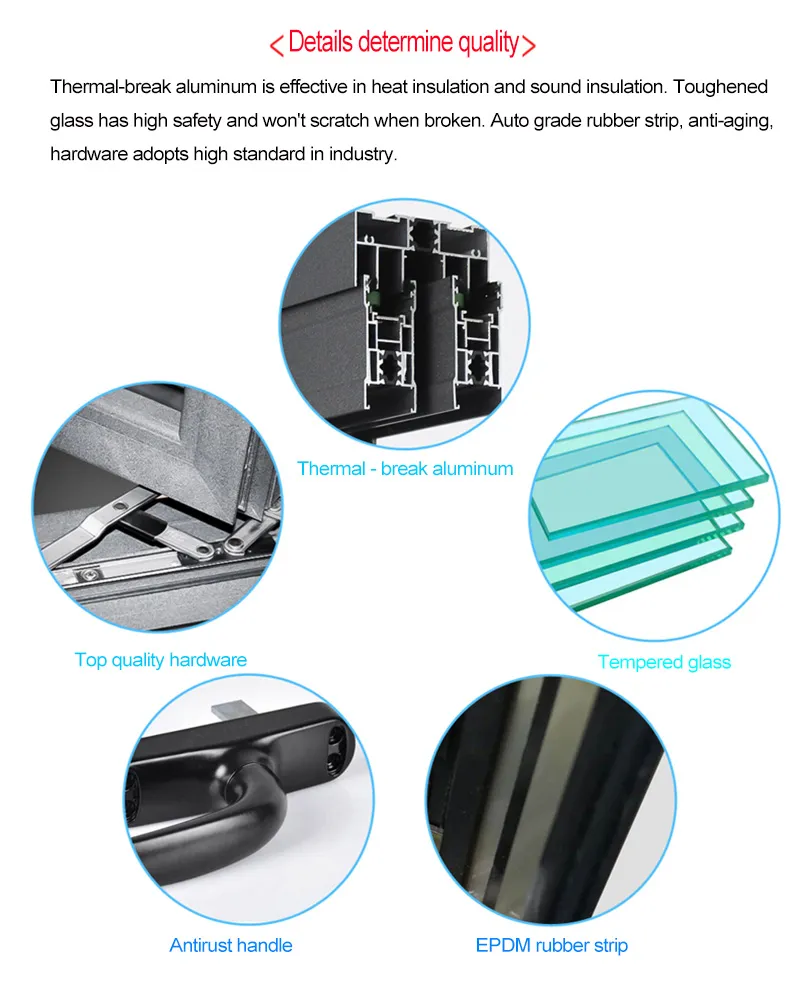 < Details determine quality >

Thermal-break aluminum is effective in heat insulation and sound insulation. Toughened glass has high safety and won't scratch when broken. Auto grade rubber strip, anti-aging, hardware adopts high standard in industry.

Thermal - break aluminum

Top quality hardware

Tempered glass

Antirust handle

EPDM rubber strip