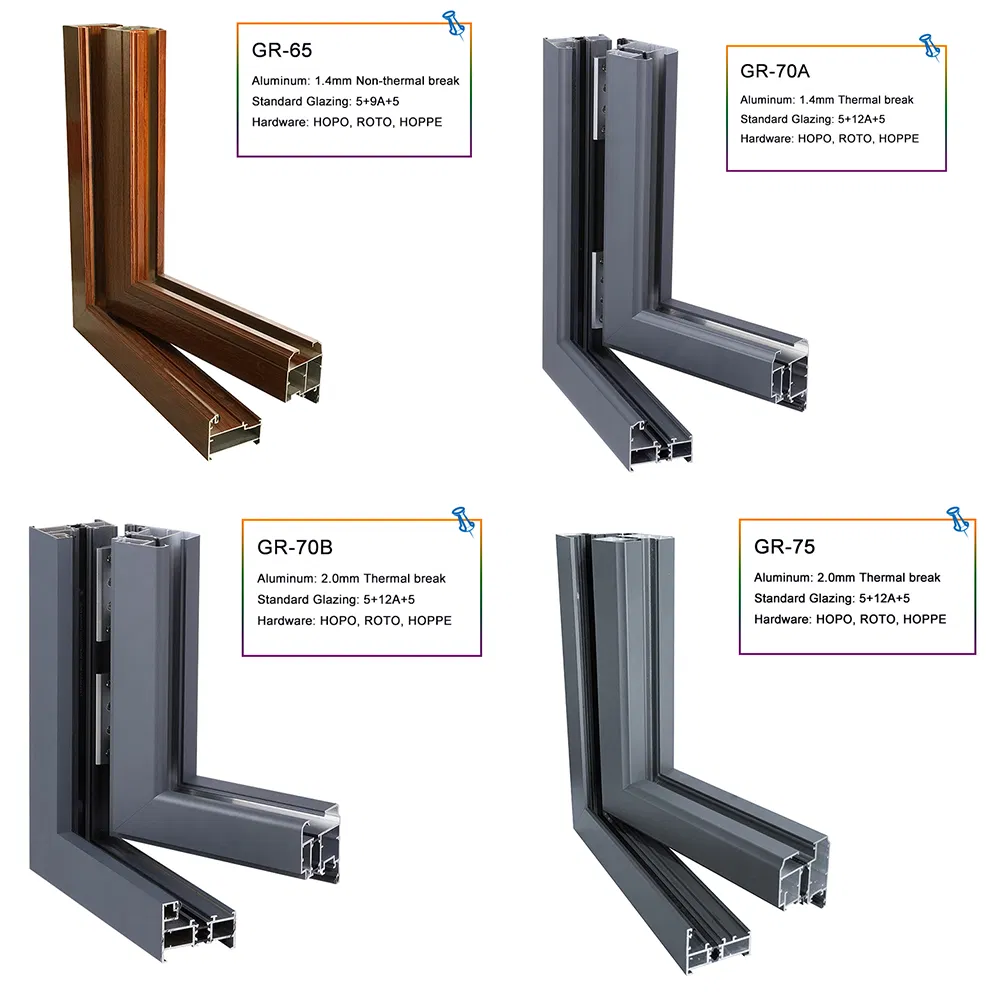 GR-65
Aluminum: 1.4mm Non-thermal break
Standard Glazing: 5+9A+5
Hardware: HOPO, ROTO, HOPPE

GR-70A
Aluminum: 1.4mm Thermal break
Standard Glazing: 5+12A+5
Hardware: HOPO, ROTO, HOPPE

GR-70B
Aluminum: 2.0mm Thermal break
Standard Glazing: 5+12A+5
Hardware: HOPO, ROTO, HOPPE

GR-75
Aluminum: 2.0mm Thermal break
Standard Glazing: 5+12A+5
Hardware: HOPO, ROTO, HOPPE