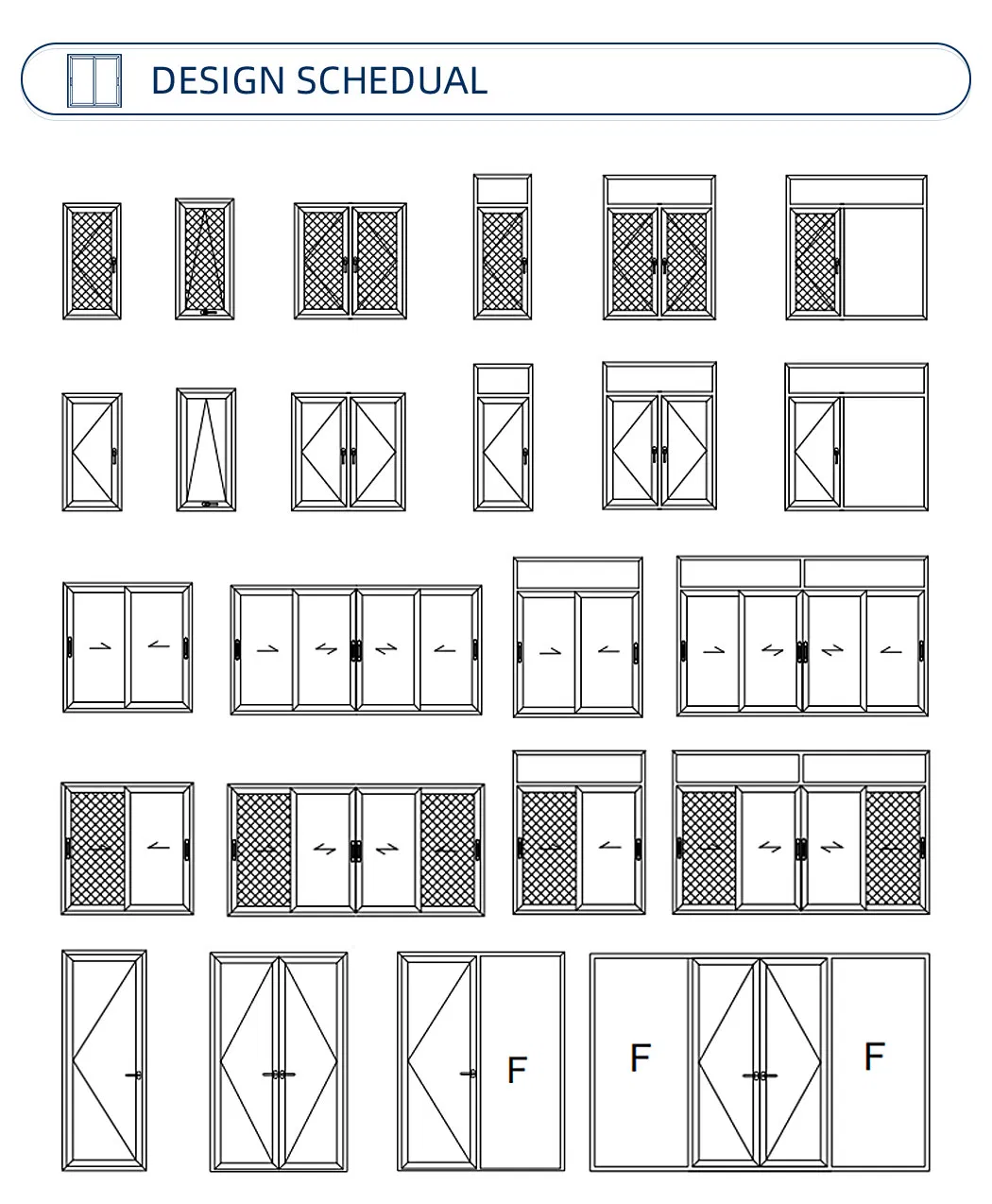 DESIGN SCHEDUAL

F

F

F