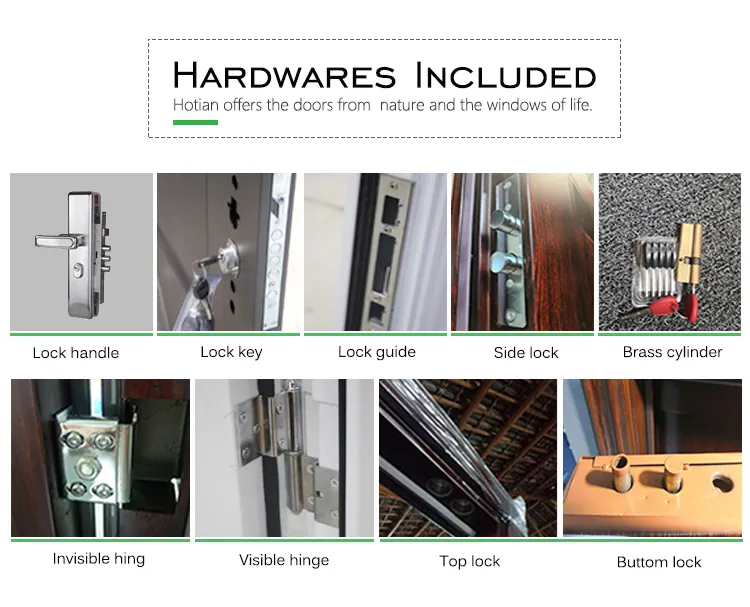 HARDWARES INCLUDED
Hotian offers the doors from nature and the windows of life.

Lock handle

Lock key

Lock guide

Side lock

Brass cylinder

Invisible hing

Visible hinge

Top lock

Buttom lock