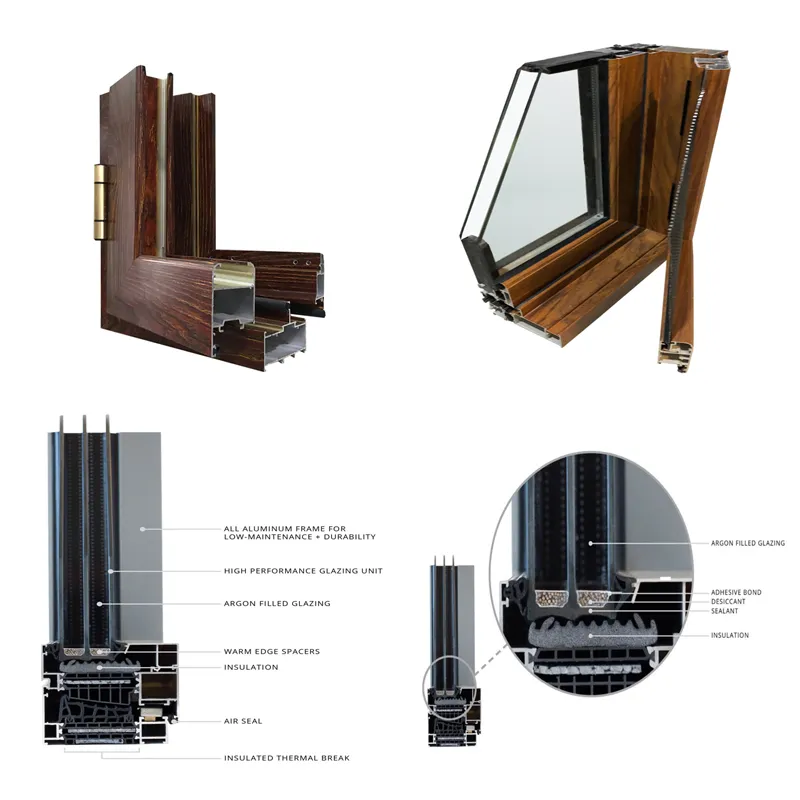 ALL ALUMINUM FRAME FOR LOW-MAINTENANCE + DURABILITY

HIGH PERFORMANCE GLAZING UNIT

ARGON FILLED GLAZING

WARM EDGE SPACERS

INSULATION

AIR SEAL

INSULATED THERMAL BREAK

ARGON FILLED GLAZING

ADHESIVE BOND

DESICCANT

SEALANT

INSULATION