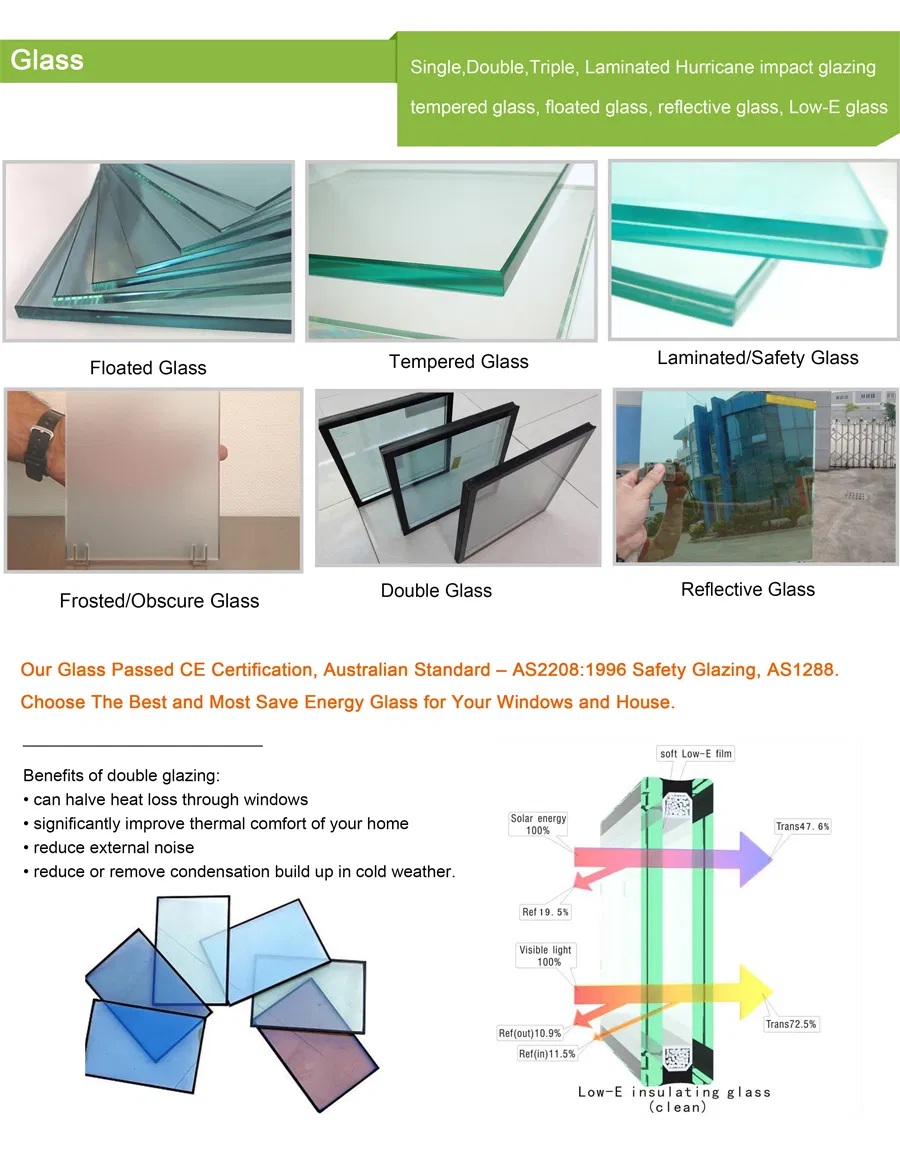 Glass

Single,Double,Triple, Laminated Hurricane impact glazing
tempered glass, floated glass, reflective glass, Low-E glass

Floated Glass

Tempered Glass

Laminated/Safety Glass

Frosted/Obscure Glass

Double Glass

Reflective Glass

Our Glass Passed CE Certification, Australian Standard – AS2208:1996 Safety Glazing, AS1288.
Choose The Best and Most Save Energy Glass for Your Windows and House.

Benefits of double glazing:
• can halve heat loss through windows
• significantly improve thermal comfort of your home
• reduce external noise
• reduce or remove condensation build up in cold weather.

soft Low-E film
Solar energy 100%
Trans47.6%
Ref19.5%
Visible light 100%
Trans72.5%
Ref(out)10.9%
Ref(in)11.5%
Low-E insulating glass (clean)