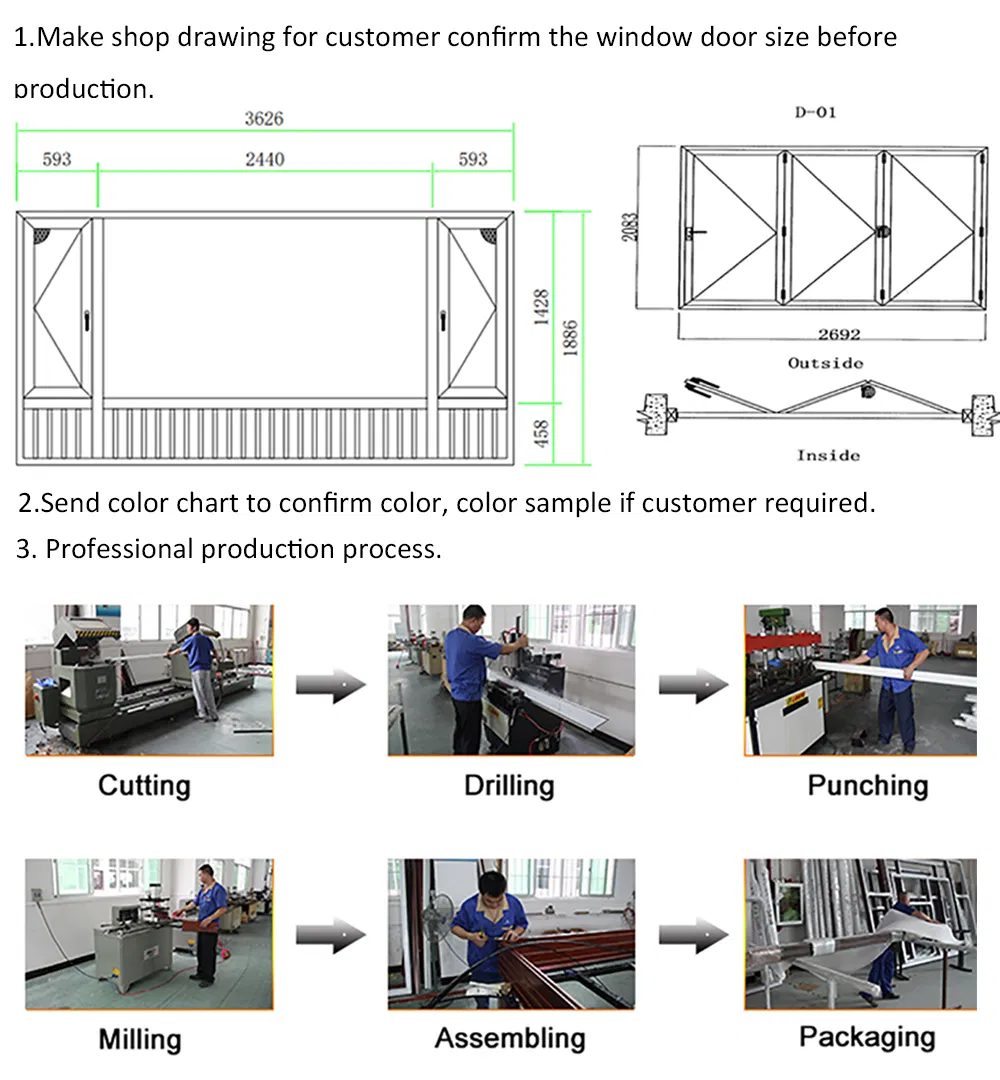 1.Make shop drawing for customer confirm the window door size before production.

3626
593
2440
593
1428
1886
458

D-01
2083
2692
Outside
Inside

2.Send color chart to confirm color, color sample if customer required.

3. Professional production process.

Cutting
Drilling
Punching
Milling
Assembling
Packaging